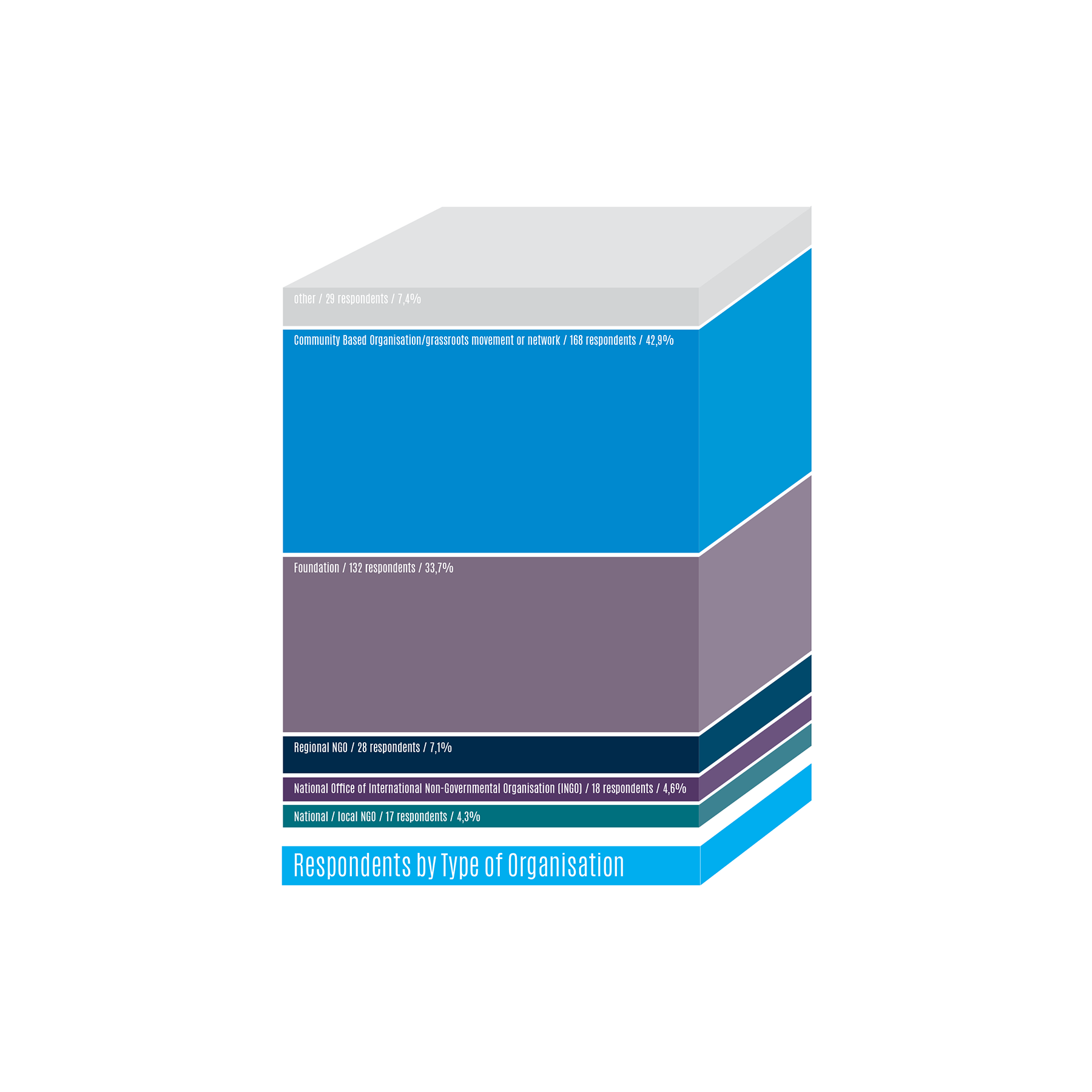 other / 29 respondents / 7,4%

Community Based Organisation/grassroots movement or network / 168 respondents / 42,9%

Foundation / 132 respondents / 33,7%

Regional NGO / 28 respondents / 7,1%

National Office of International Non-Governmental Organisation (INGO) / 18 respondents / 4,6%

National / local NGO / 17 respondents / 4,3%

Respondents by Type of Organisation