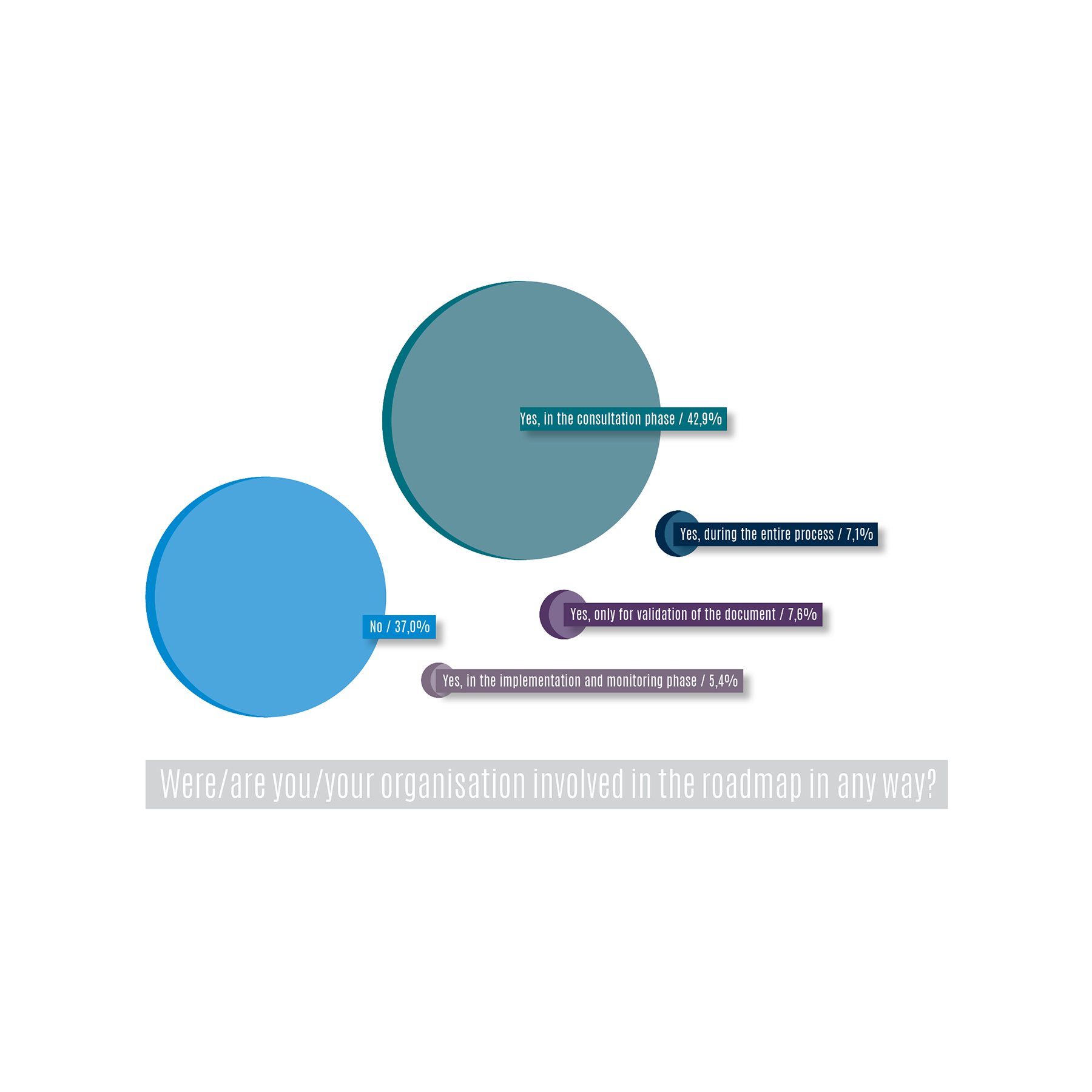 Yes, in the consultation phase / 42,9%

Yes, during the entire process / 7,1%

Yes, only for validation of the document / 7,6%

No / 37,0%

Yes, in the implementation and monitoring phase / 5,4%

Were/are you/your organisation involved in the roadmap in any way?