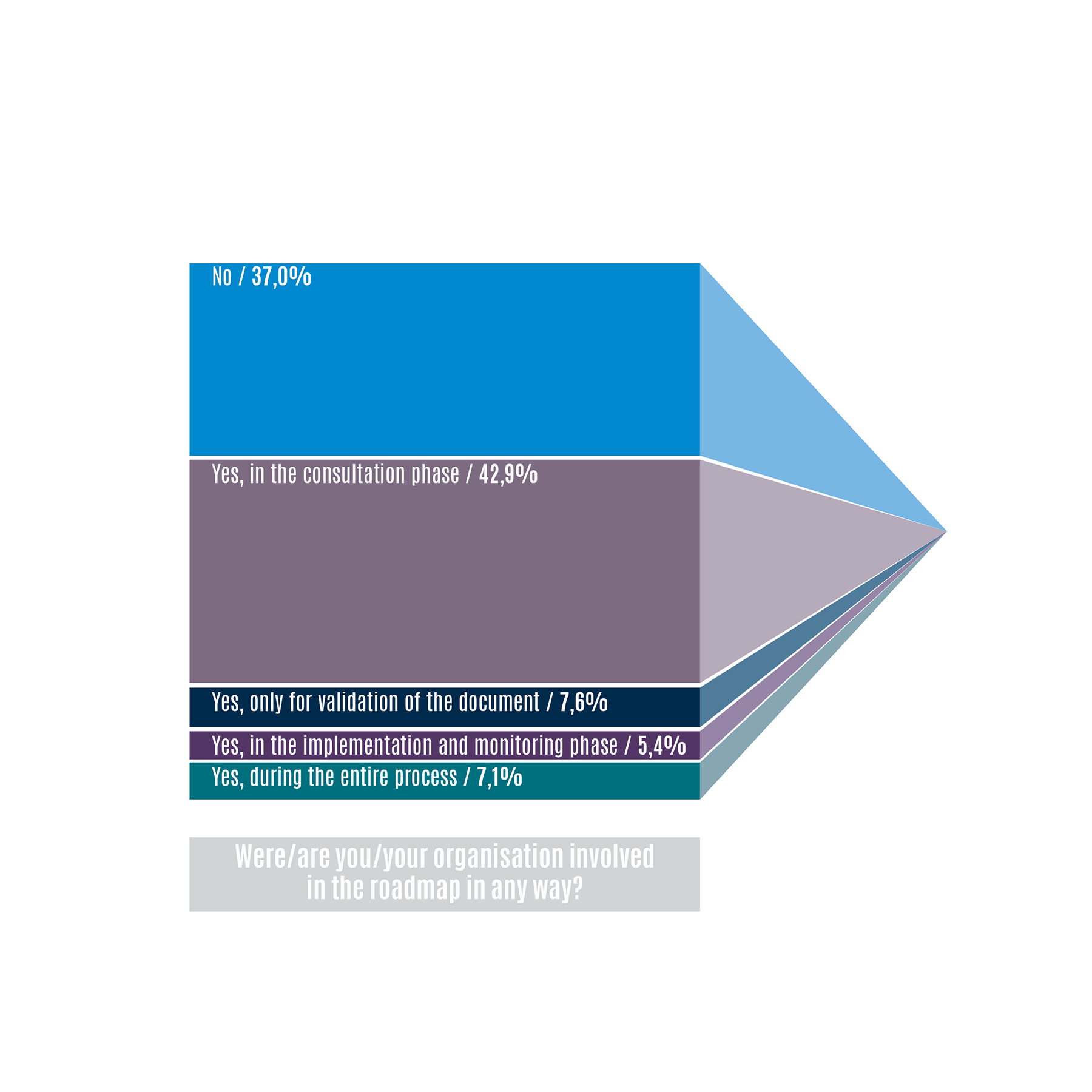 No / 37,0%

Yes, in the consultation phase / 42,9%

Yes, only for validation of the document / 7,6%

Yes, in the implementation and monitoring phase / 5,4%

Yes, during the entire process / 7,1%

Were/are you/your organisation involved in the roadmap in any way?